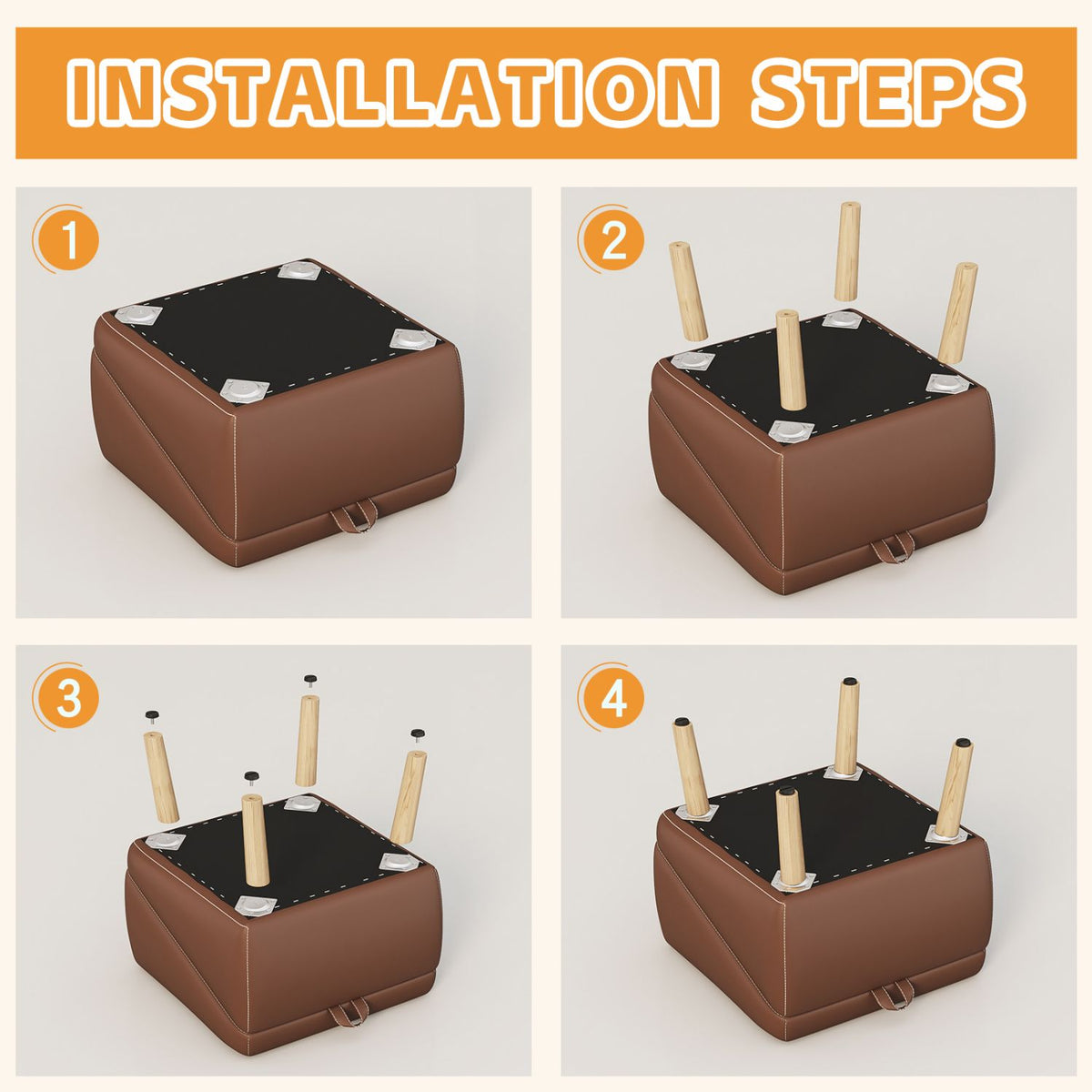 INSTALLATION STEPS

1

2

3

4